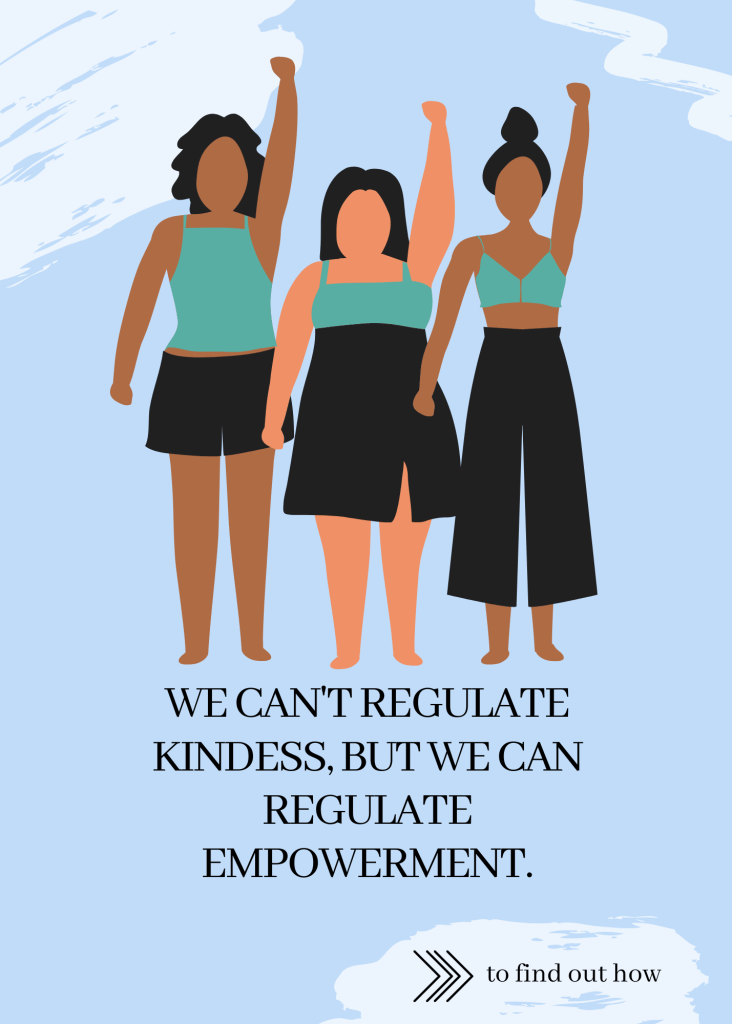 WE CAN'T REGULATE KINDESS, BUT WE CAN REGULATE EMPOWERMENT.

to find out how